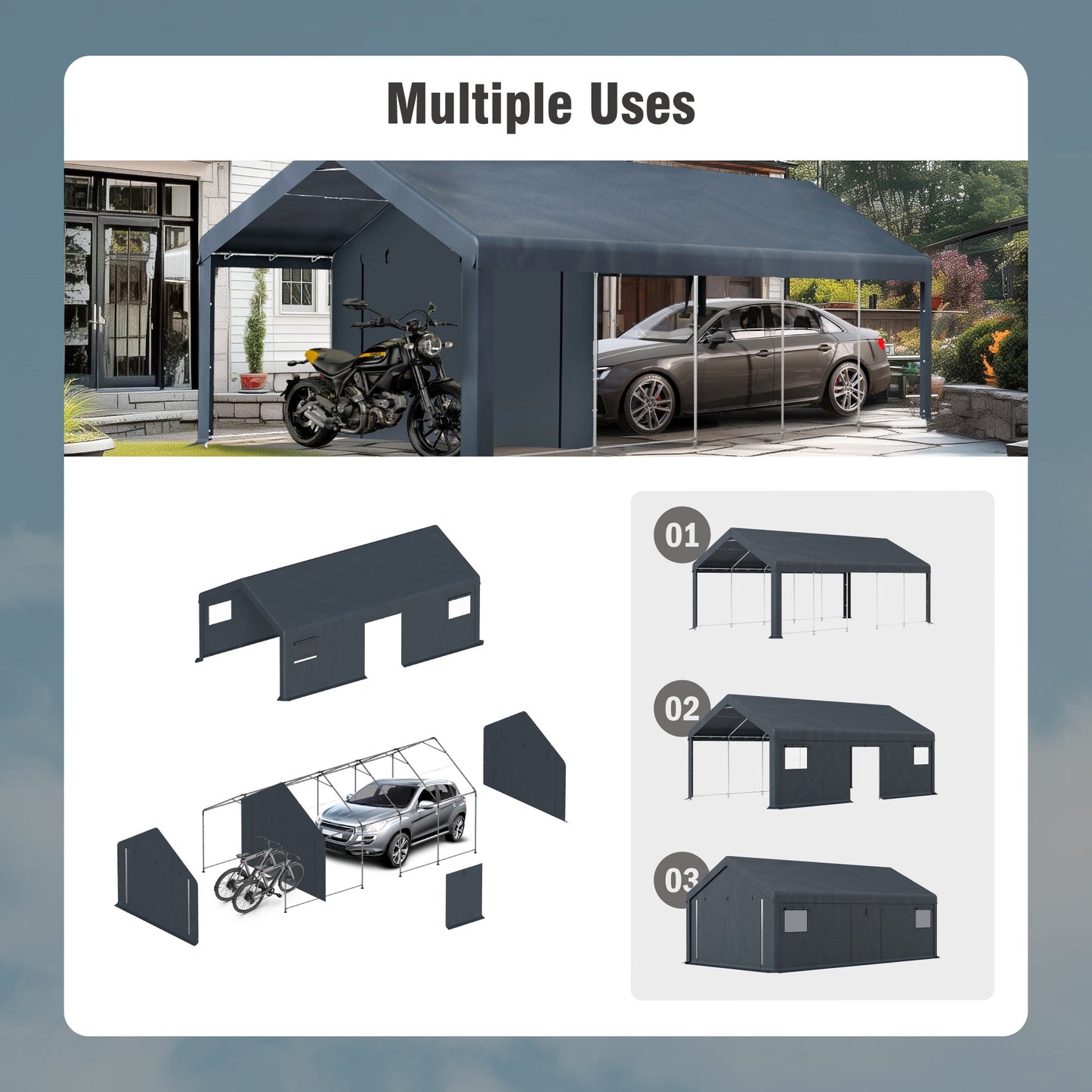 Multiple Uses

01

02

03