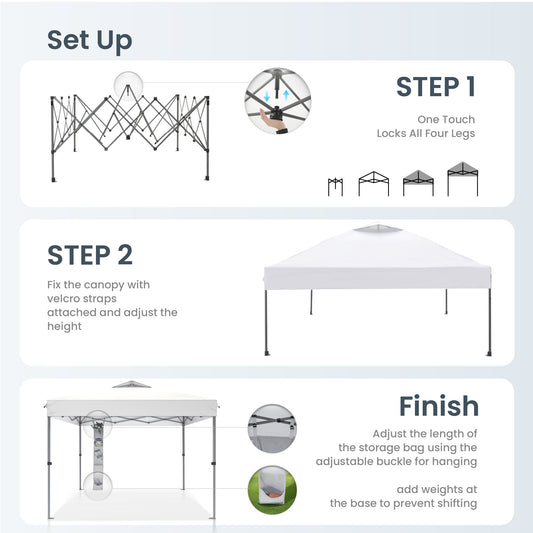 Set Up

STEP 1

One Touch
Locks All Four Legs

STEP 2

Fix the canopy with velcro straps attached and adjust the height

Finish

Adjust the length of the storage bag using the adjustable buckle for hanging

add weights at the base to prevent shifting