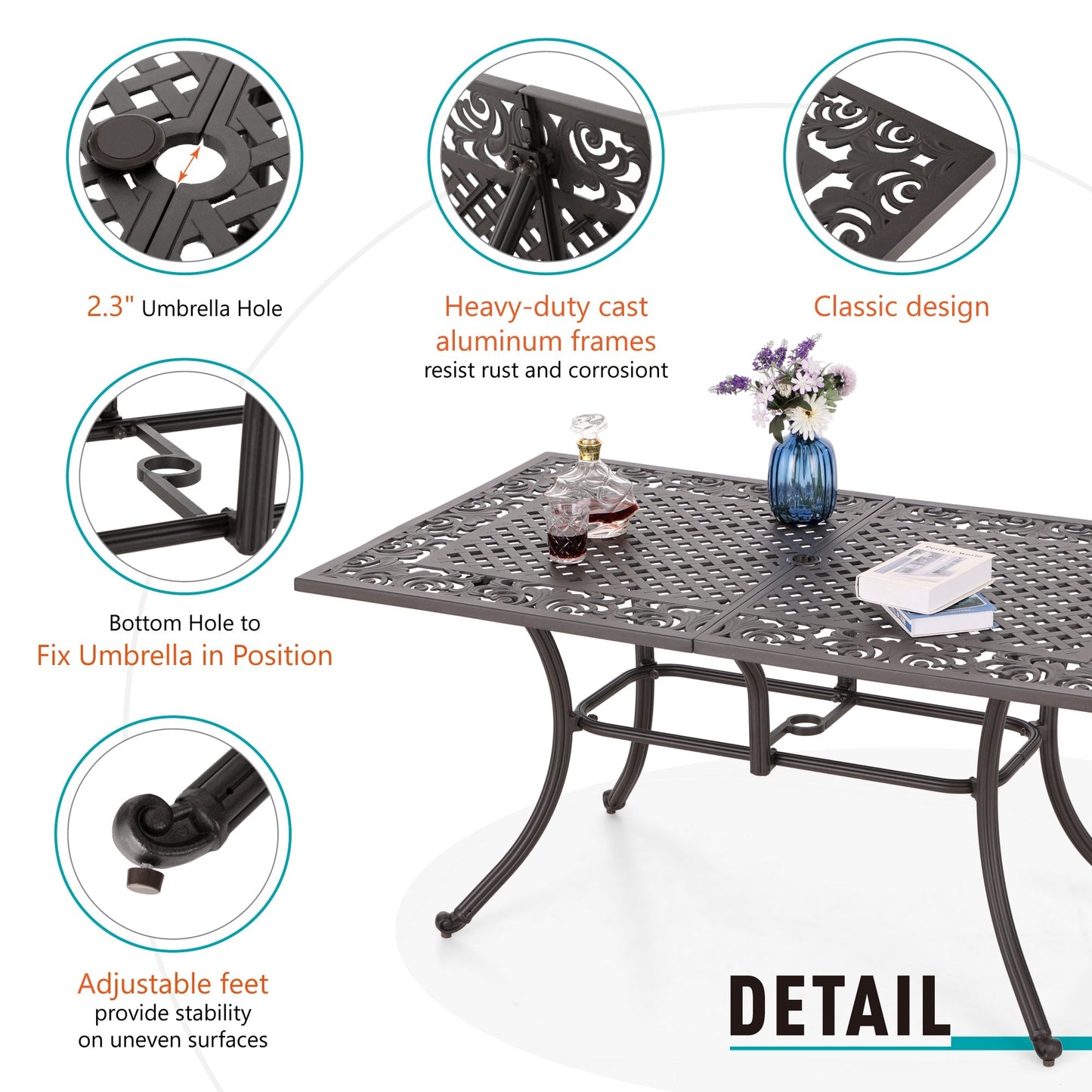 2.3" Umbrella Hole

Heavy-duty cast aluminum frames
resist rust and corrosiont

Classic design

Bottom Hole to
Fix Umbrella in Position

Perfect World

Adjustable feet
provide stability on uneven surfaces

DETAIL