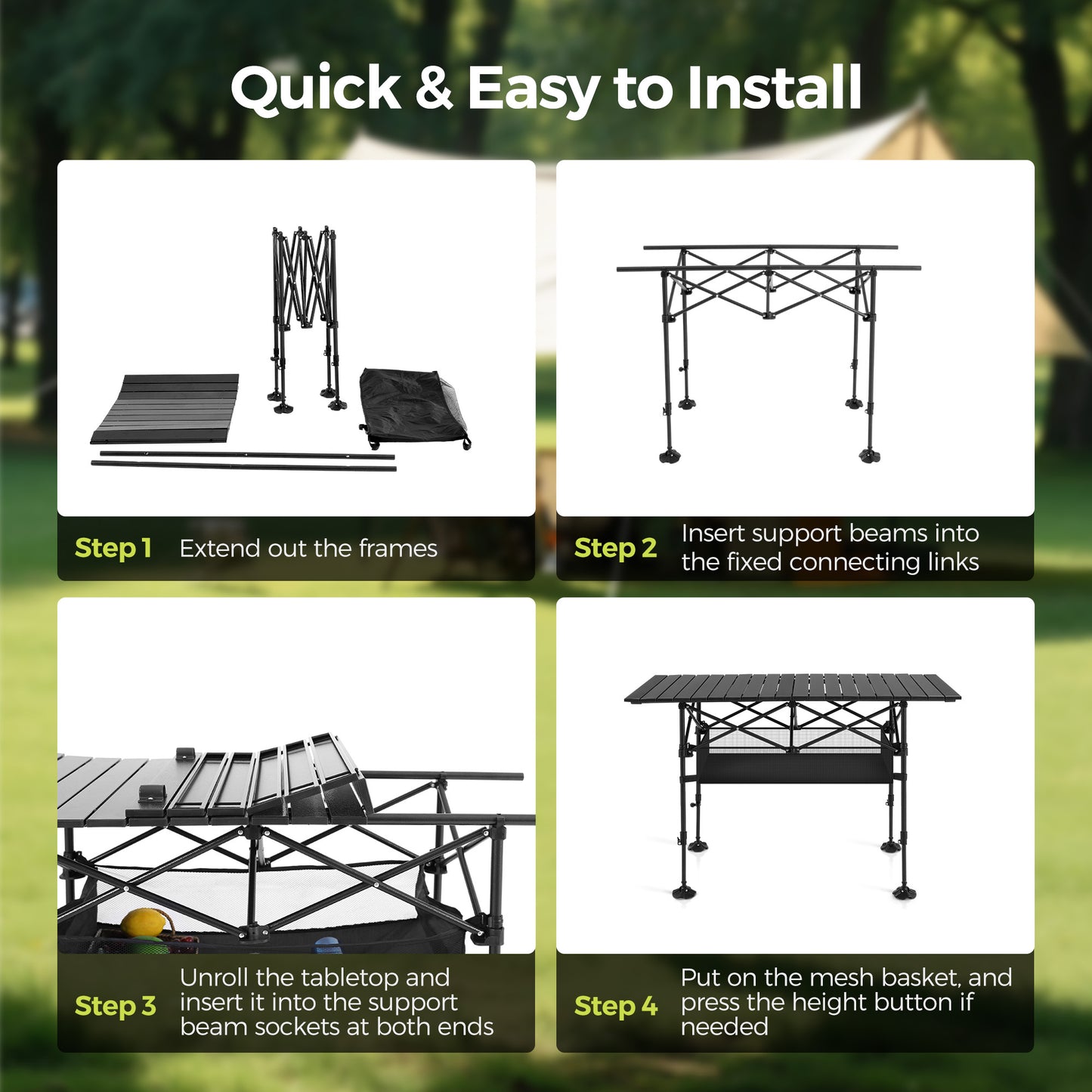 Quick & Easy to Install

Step 1 Extend out the frames

Step 2 Insert support beams into the fixed connecting links

Step 3 Unroll the tabletop and insert it into the support beam sockets at both ends

Step 4 Put on the mesh basket, and press the height button if needed