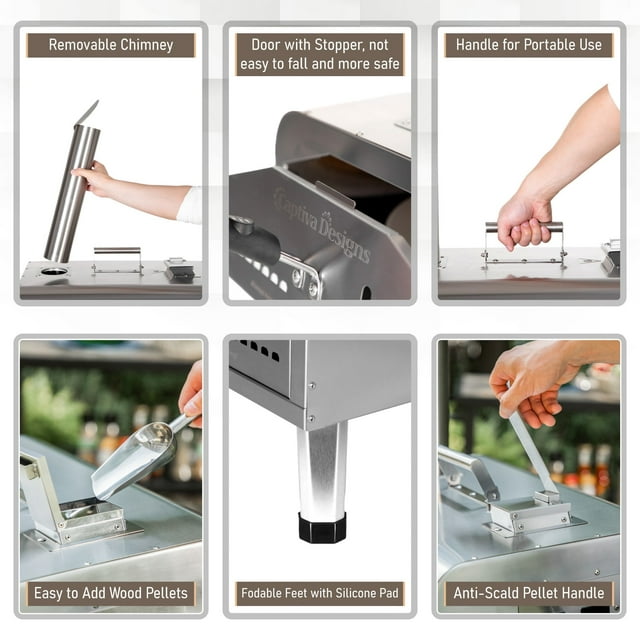 Removable Chimney

Door with Stopper, not easy to fall and more safe

Captiva Designs

Handle for Portable Use

Easy to Add Wood Pellets

Fodable Feet with Silicone Pad

Anti-Scald Pellet Handle